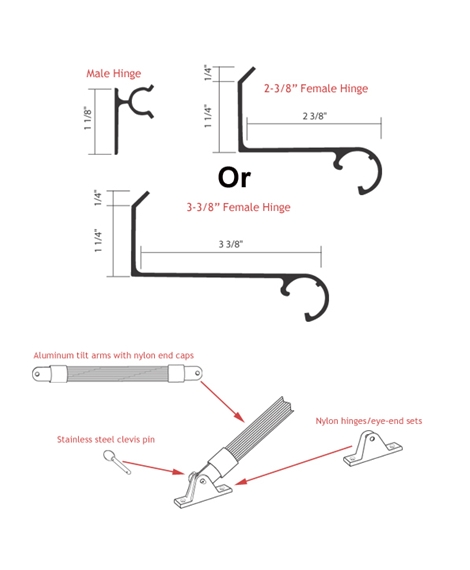 Male Hinge

1 1/8"

1/4"

1 1/4"

2-3/8" Female Hinge

2 3/8"

Or

1/4"

1 1/4"

3-3/8" Female Hinge

3 3/8"

Aluminum tilt arms with nylon end caps

Stainless steel clevis pin

Nylon hinges/eye-end sets